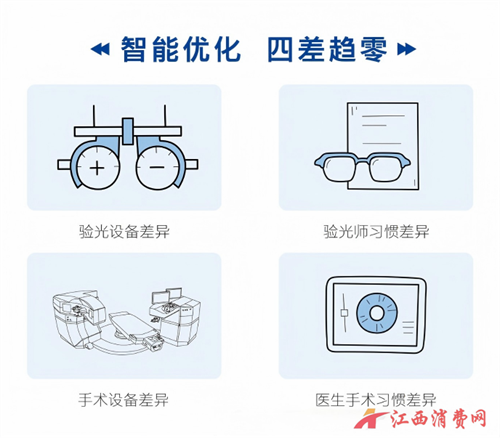 智能优化 四差趋零

验光设备差异

验光师习惯差异

手术设备差异

医生手术习惯差异

江西消费网